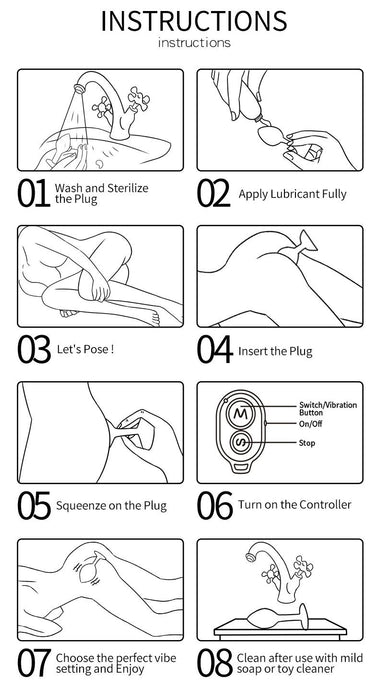 INSTRUCTIONS
instructions

01 Wash and Sterilize the Plug

02 Apply Lubricant Fully

03 Let's Pose !

04 Insert the Plug

05 Squeenze on the Plug

M
S
Switch/Vibration Button
On/Off
Stop

06 Turn on the Controller

07 Choose the perfect vibe setting and Enjoy

08 Clean after use with mild soap or toy cleaner