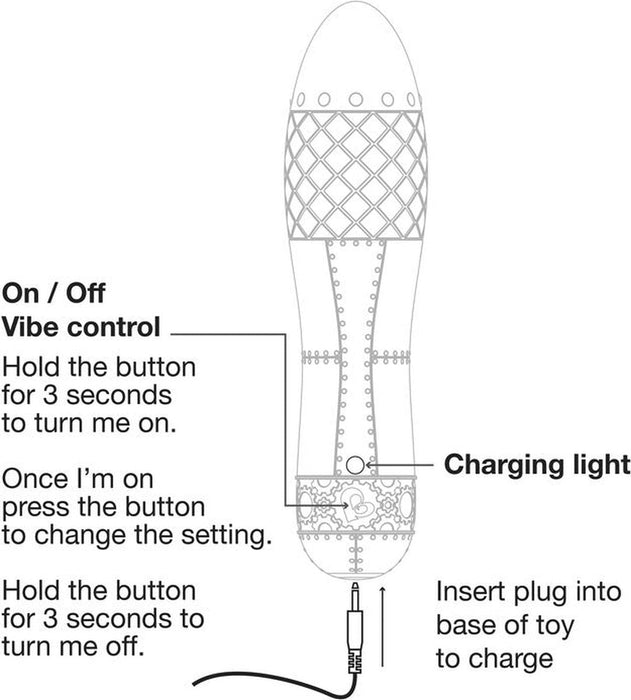 On / Off
Vibe control

Hold the button for 3 seconds to turn me on.

Once I'm on press the button to change the setting.

Hold the button for 3 seconds to turn me off.

Charging light

Insert plug into base of toy to charge