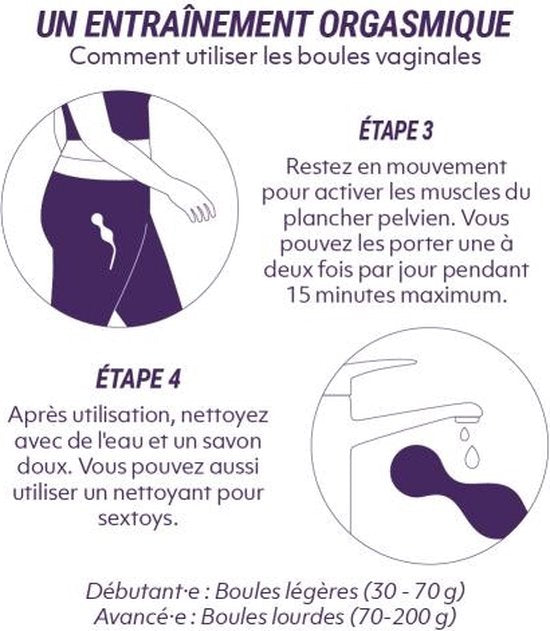 UN ENTRAÎNEMENT ORGASMIQUE
Comment utiliser les boules vaginales

ÉTAPE 3

Restez en mouvement pour activer les muscles du plancher pelvien. Vous pouvez les porter une à deux fois par jour pendant 15 minutes maximum.

ÉTAPE 4

Après utilisation, nettoyez avec de l'eau et un savon doux. Vous pouvez aussi utiliser un nettoyant pour sextoys.

Débutant·e : Boules légères (30 - 70 g)
Avancé·e : Boules lourdes (70-200 g)