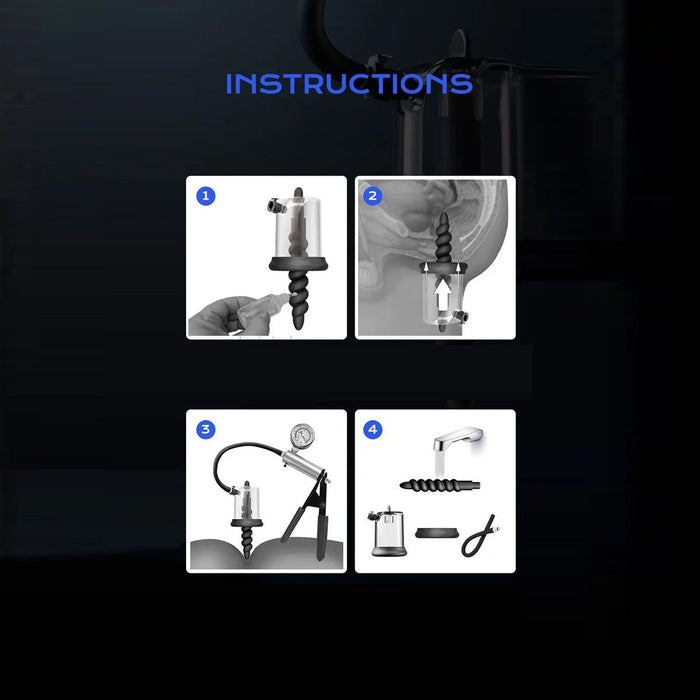 INSTRUCTIONS

1

2

3

4