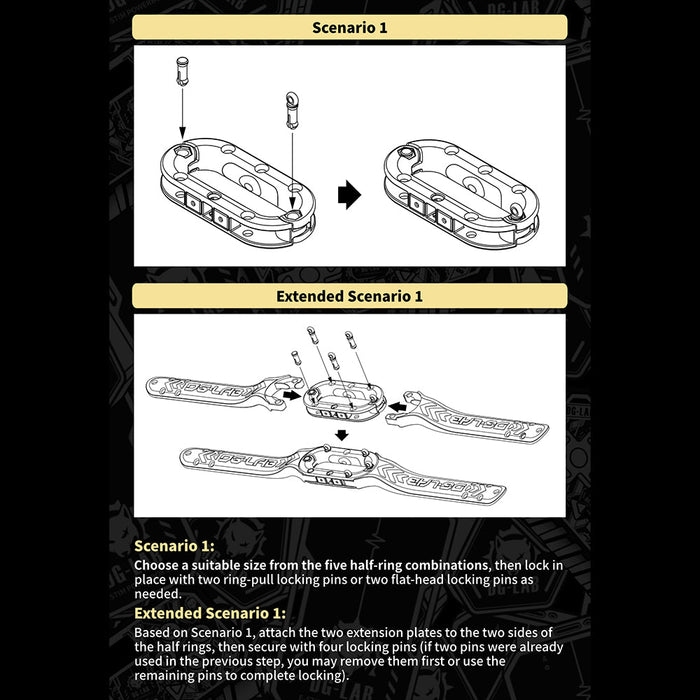 Scenario 1

Extended Scenario 1

DG-LAB

DG-LAB

DG-LAB

DG-LAB

Scenario 1:
Choose a suitable size from the five half-ring combinations, then lock in place with two ring-pull locking pins or two flat-head locking pins as needed.

Extended Scenario 1:
Based on Scenario 1, attach the two extension plates to the two sides of the half rings, then secure with four locking pins (if two pins were already used in the previous step, you may remove them first or use the remaining pins to complete locking).