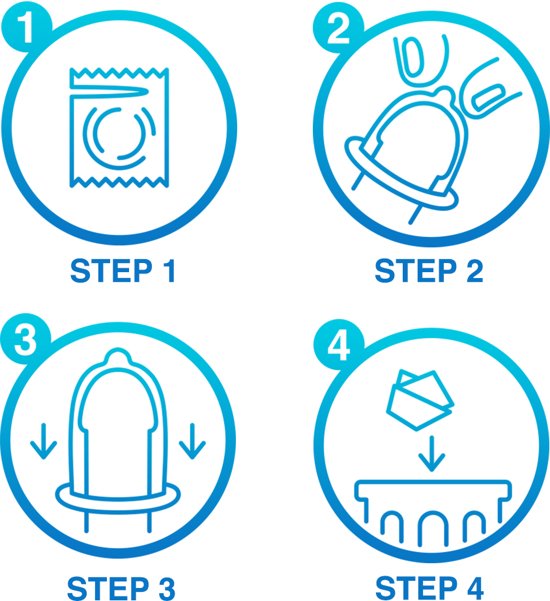 1

STEP 1

2

STEP 2

3

STEP 3

4

STEP 4