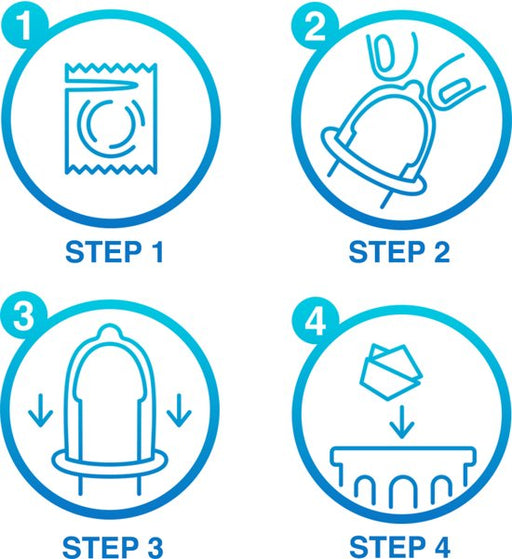 1

STEP 1

2

STEP 2

3

STEP 3

4

STEP 4