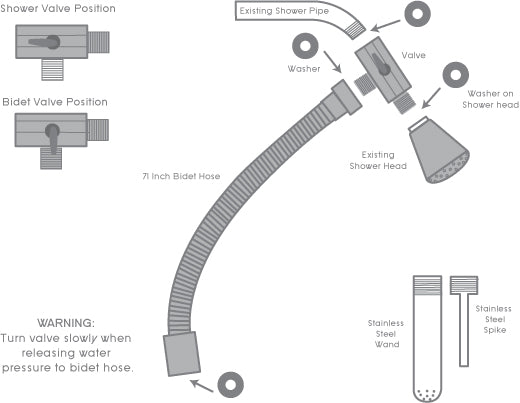 Shower Valve Position

Bidet Valve Position

Existing Shower Pipe

Washer

Valve

Washer on Shower head

Existing Shower Head

71 Inch Bidet Hose

WARNING:
Turn valve slowly when releasing water pressure to bidet hose.

Stainless Steel Wand

Stainless Steel Spike