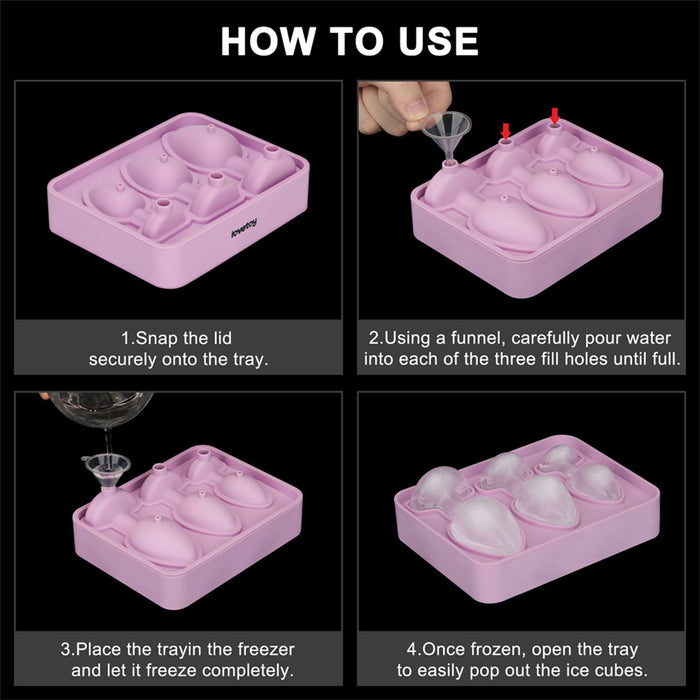 HOW TO USE

lovetoy

1.Snap the lid securely onto the tray.

2.Using a funnel, carefully pour water into each of the three fill holes until full.

3.Place the trayin the freezer and let it freeze completely.

4.Once frozen, open the tray to easily pop out the ice cubes.