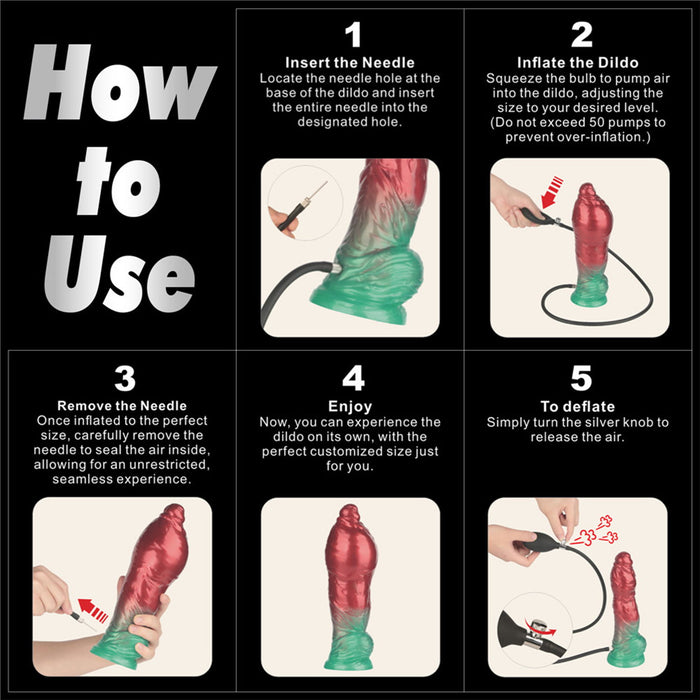 How to Use

1
Insert the Needle
Locate the needle hole at the base of the dildo and insert the entire needle into the designated hole.

2
Inflate the Dildo
Squeeze the bulb to pump air into the dildo, adjusting the size to your desired level. (Do not exceed 50 pumps to prevent over-inflation.)

3
Remove the Needle
Once inflated to the perfect size, carefully remove the needle to seal the air inside, allowing for an unrestricted, seamless experience.

4
Enjoy
Now, you can experience the dildo on its own, with the perfect customized size just for you.

5
To deflate
Simply turn the silver knob to release the air.